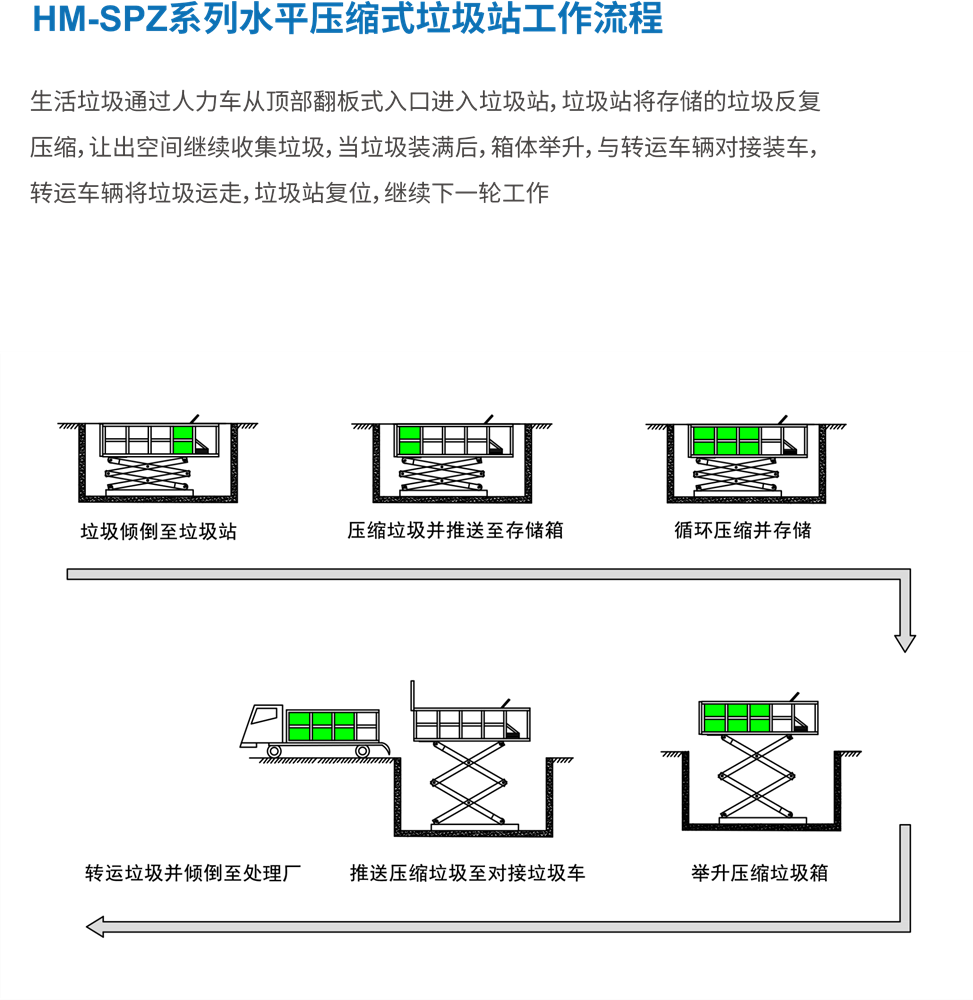 HM-SPZ系列水平压缩式垃圾站工作流程

生活垃圾通过人力车从顶部翻板式入口进入垃圾站，垃圾站将存储的垃圾反复压缩，让出空间继续收集垃圾，当垃圾装满后，箱体举升，与转运车辆对接装车，转运车辆将垃圾运走，垃圾站复位，继续下一轮工作

垃圾倾倒至垃圾站

压缩垃圾并推送至存储箱

循环压缩并存储

转运垃圾并倾倒至处理厂

推送压缩垃圾至对接垃圾车

举升压缩垃圾箱